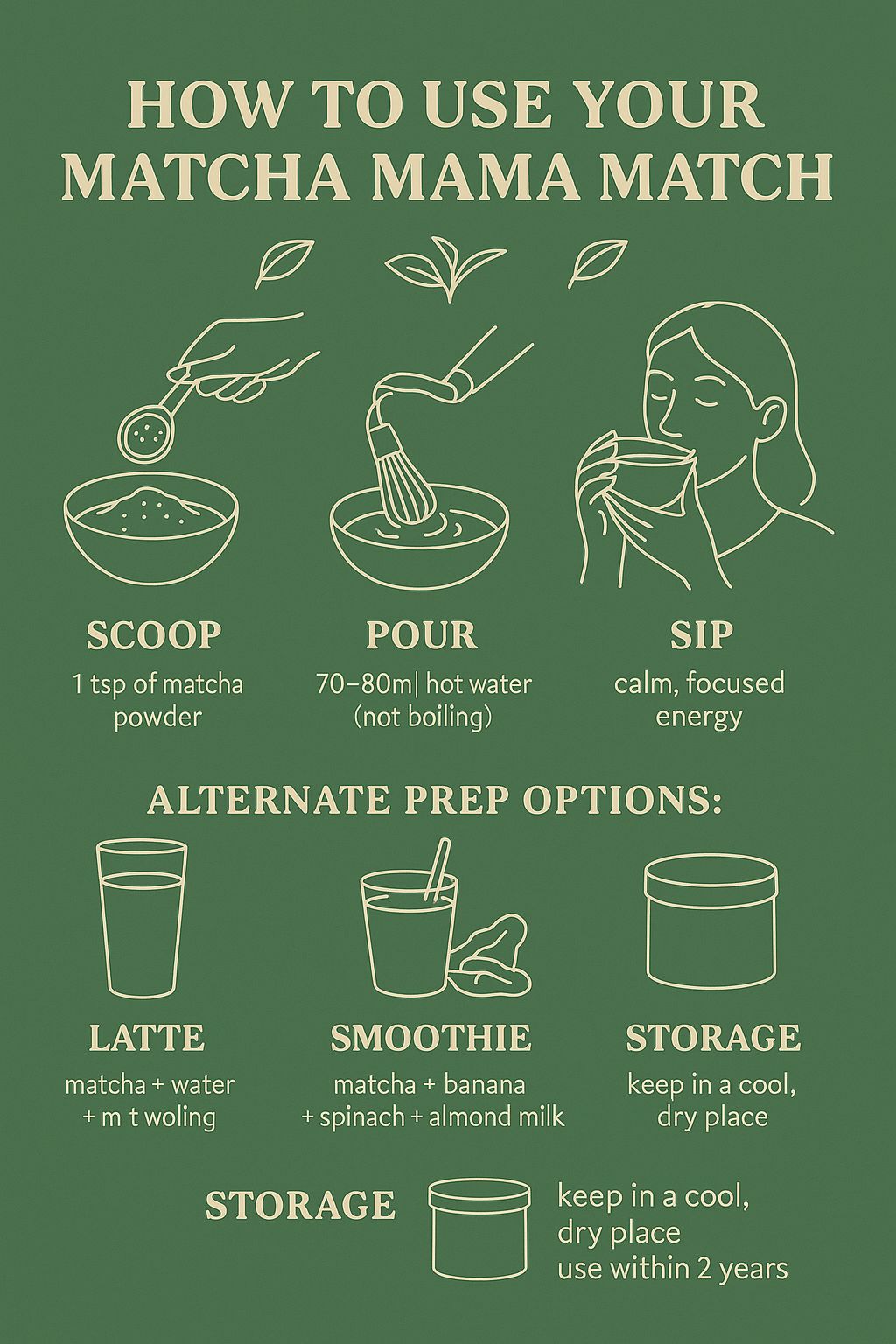 HOW TO USE YOUR MATCHA MAMA MATCH

SCOOP
1 tsp of matcha powder

POUR
70–80m| hot water (not boiling)

SIP
calm, focused energy

ALTERNATE PREP OPTIONS:

LATTE
matcha + water + m t woling

SMOOTHIE
matcha + banana + spinach + almond milk

STORAGE
keep in a cool, dry place

STORAGE
keep in a cool, dry place
use within 2 years